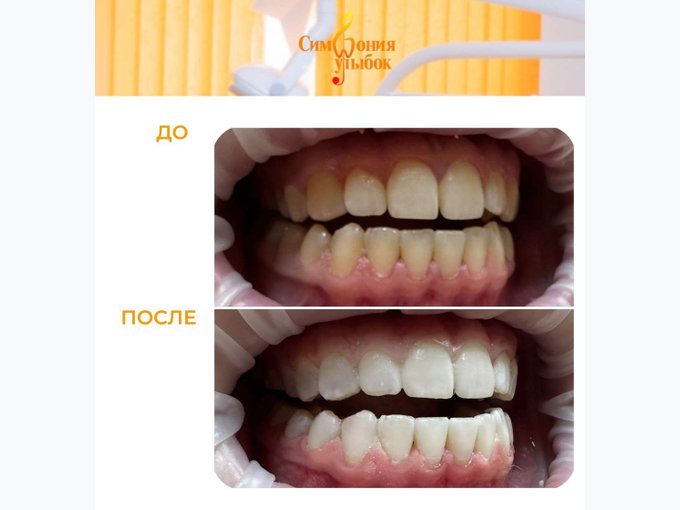 Симфония улыбок

ДО

ПОСЛЕ