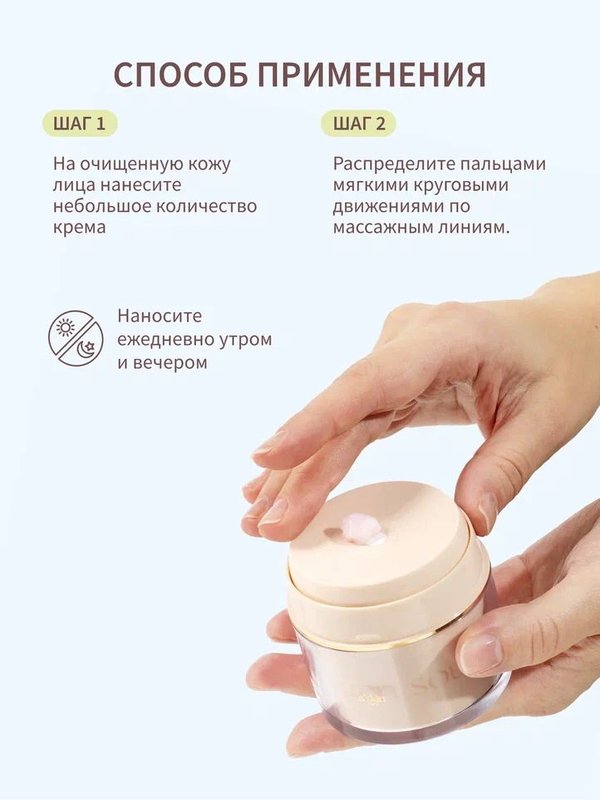 СПОСОБ ПРИМЕНЕНИЯ

ШАГ 1

На очищенную кожу лица нанесите небольшое количество крема

ШАГ 2

Распределите пальцами мягкими круговыми движениями по массажным линиям.

Наносите ежедневно утром и вечером