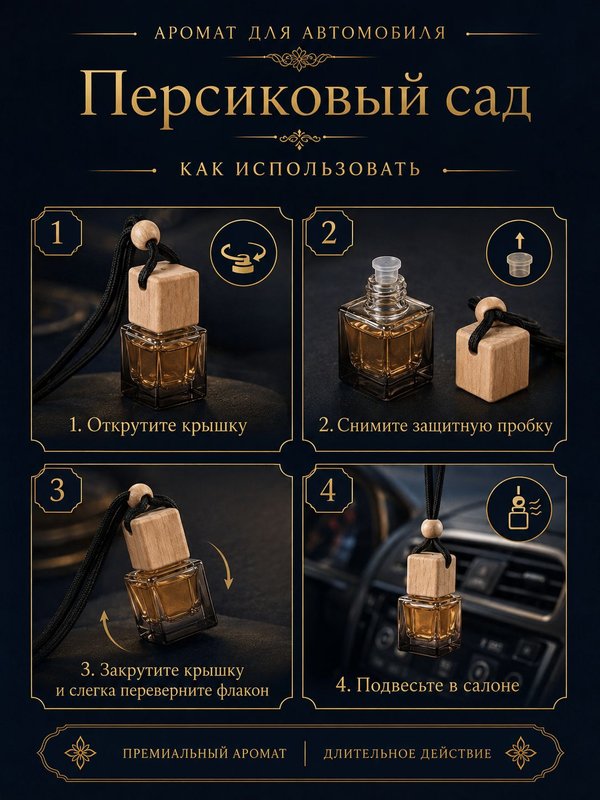 АРОМАТ ДЛЯ АВТОМОБИЛЯ

Персиковый сад

КАК ИСПОЛЬЗОВАТЬ

1

1. Открутите крышку

2

2. Снимите защитную пробку

3

3. Закрутите крышку и слегка переверните флакон

4

4. Подвесьте в салоне

ПРЕМИАЛЬНЫЙ АРОМАТ | ДЛИТЕЛЬНОЕ ДЕЙСТВИЕ