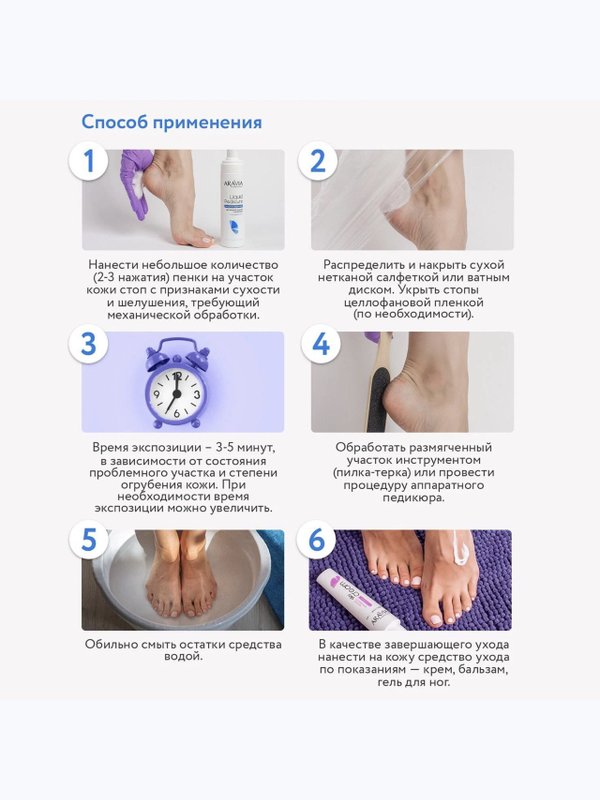 Способ применения

1

Нанести небольшое количество (2-3 нажатия) пенки на участок кожи стоп с признаками сухости и шелушения, требующий механической обработки.

2

Распределить и накрыть сухой нетканой салфеткой или ватным диском. Укрыть стопы целлофановой пленкой (по необходимости).

3

Время экспозиции – 3-5 минут, в зависимости от состояния проблемного участка и степени огрубения кожи. При необходимости время экспозиции можно увеличить.

4

Обработать размягченный участок инструментом (пилка-терка) или провести процедуру аппаратного педикюра.

5

Обильно смыть остатки средства водой.

6

В качестве завершающего ухода нанести на кожу средство ухода по показаниям — крем, бальзам, гель для ног.