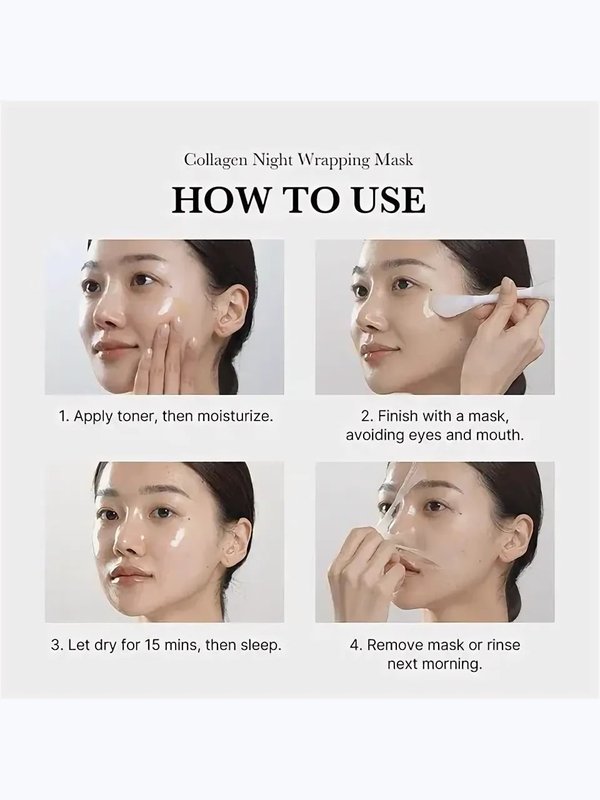 Collagen Night Wrapping Mask

HOW TO USE

1. Apply toner, then moisturize.

2. Finish with a mask, avoiding eyes and mouth.

3. Let dry for 15 mins, then sleep.

4. Remove mask or rinse next morning.