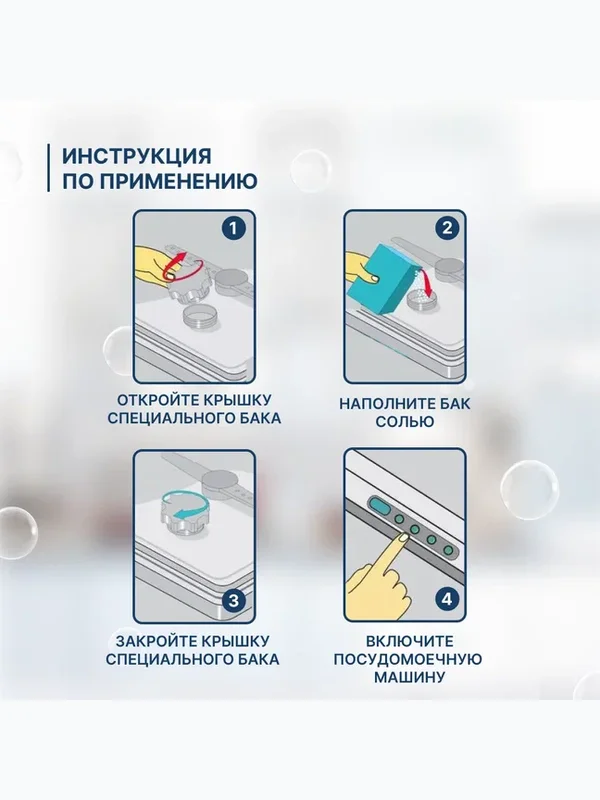 ИНСТРУКЦИЯ ПО ПРИМЕНЕНИЮ

1

ОТКРОЙТЕ КРЫШКУ СПЕЦИАЛЬНОГО БАКА

2

НАПОЛНИТЕ БАК СОЛЬЮ

3

ЗАКРОЙТЕ КРЫШКУ СПЕЦИАЛЬНОГО БАКА

4

ВКЛЮЧИТЕ ПОСУДОМОЕЧНУЮ МАШИНУ