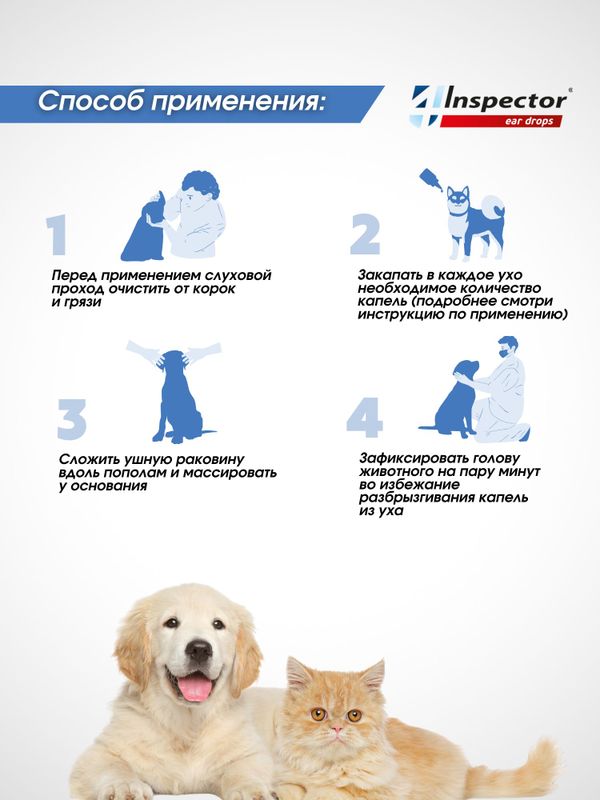 Способ применения:

Inspector®
ear drops

1
Перед применением слуховой проход очистить от корок и грязи

2
Закапать в каждое ухо необходимое количество капель (подробнее смотри инструкцию по применению)

3
Сложить ушную раковину вдоль пополам и массировать у основания

4
Зафиксировать голову животного на пару минут во избежание разбрызгивания капель из уха