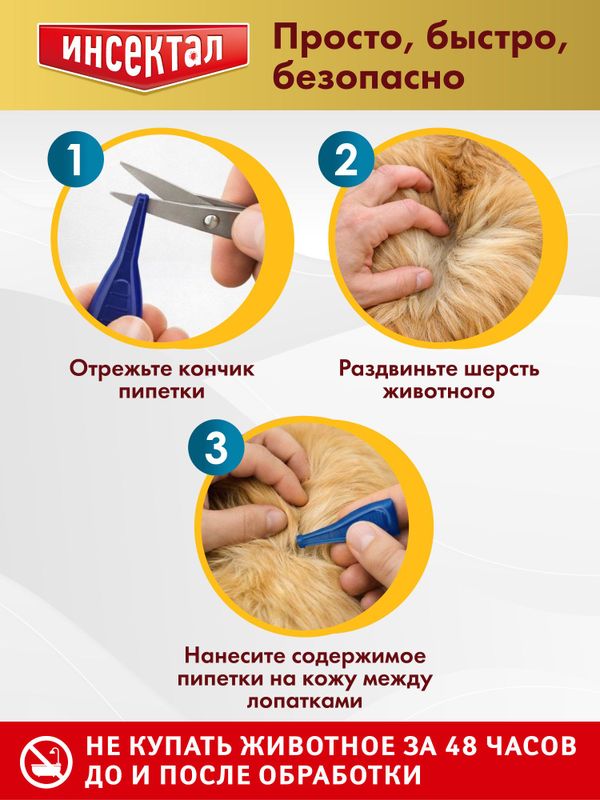 ИНСЕКТАЛ

Просто, быстро, безопасно

1

Отрежьте кончик пипетки

2

Раздвиньте шерсть животного

3

Нанесите содержимое пипетки на кожу между лопатками

НЕ КУПАТЬ ЖИВОТНОЕ ЗА 48 ЧАСОВ ДО И ПОСЛЕ ОБРАБОТКИ