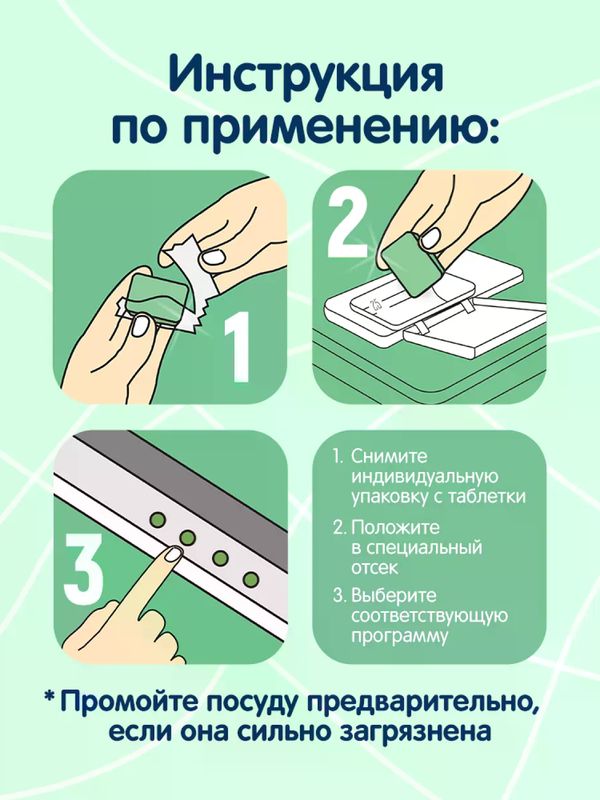 Инструкция по применению:

1

2

25

3

1. Снимите индивидуальную упаковку с таблетки
2. Положите в специальный отсек
3. Выберите соответствующую программу

* Промойте посуду предварительно, если она сильно загрязнена